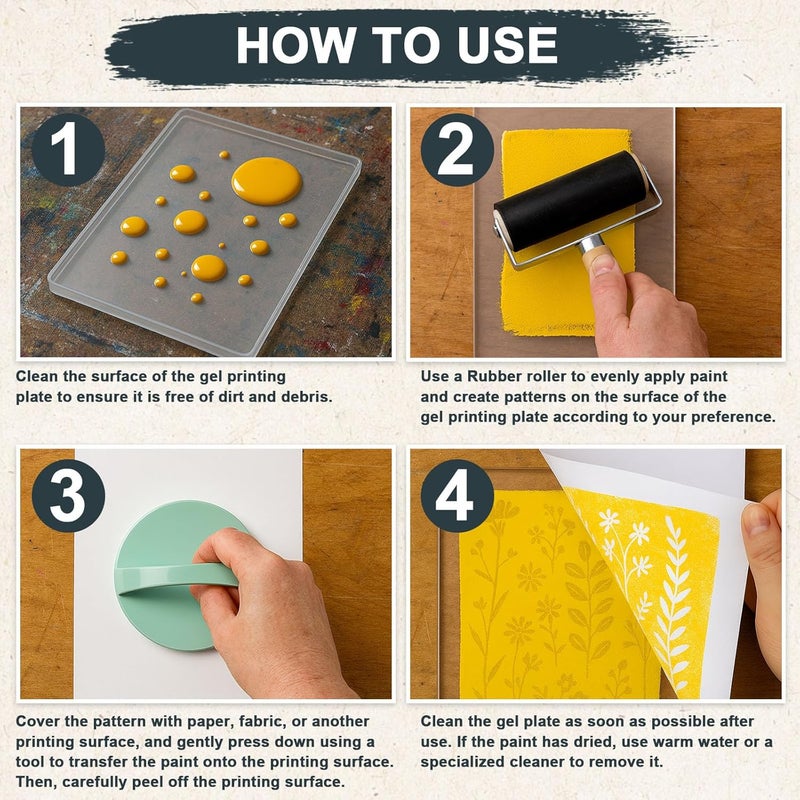 HOW TO USE

1

Clean the surface of the gel printing plate to ensure it is free of dirt and debris.

2

Use a Rubber roller to evenly apply paint and create patterns on the surface of the gel printing plate according to your preference.

3

Cover the pattern with paper, fabric, or another printing surface, and gently press down using a tool to transfer the paint onto the printing surface. Then, carefully peel off the printing surface.

4

Clean the gel plate as soon as possible after use. If the paint has dried, use warm water or a specialized cleaner to remove it.